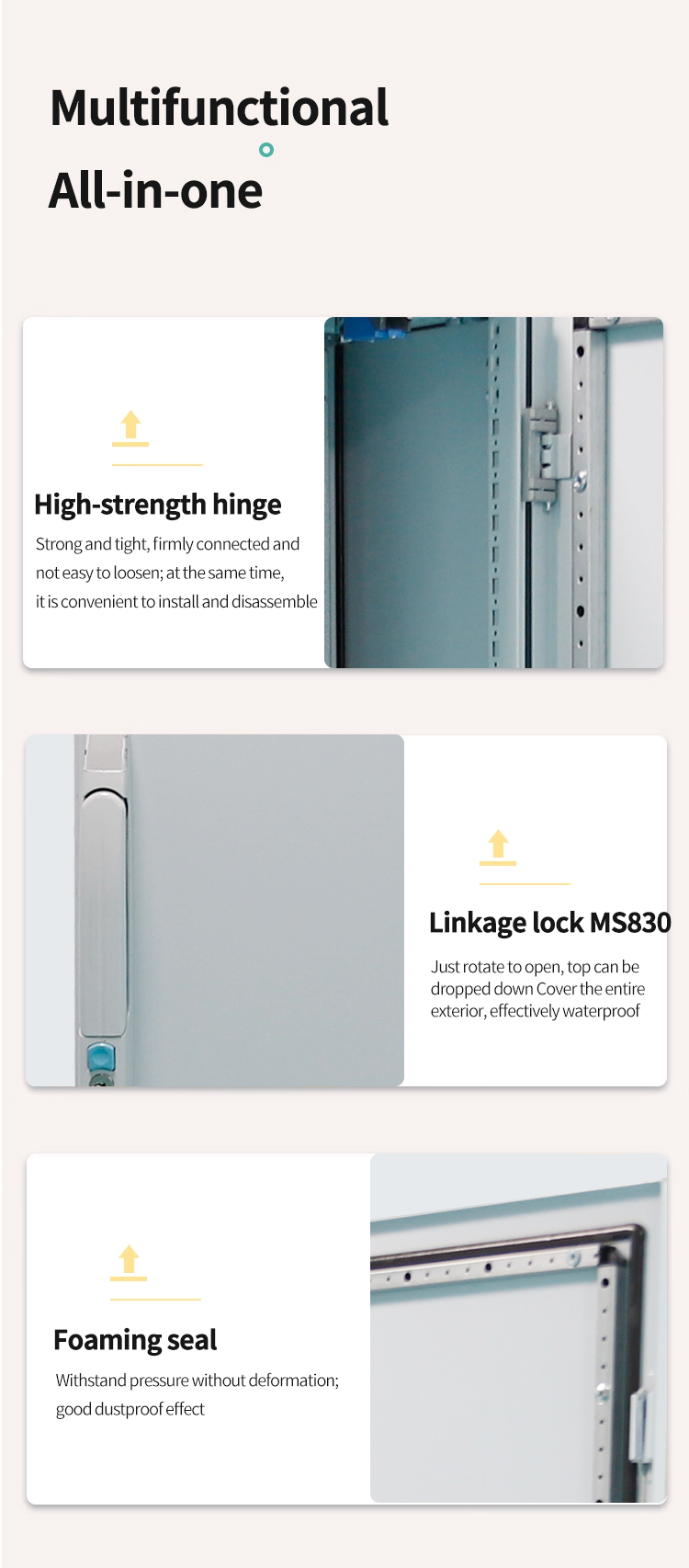 Multifunctional
All-in-one

High-strength hinge

Strong and tight, firmly connected and not easy to loosen; at the same time, it is convenient to install and disassemble

Linkage lock MS830

Just rotate to open, top can be dropped down Cover the entire exterior, effectively waterproof

Foaming seal

Withstand pressure without deformation; good dustproof effect