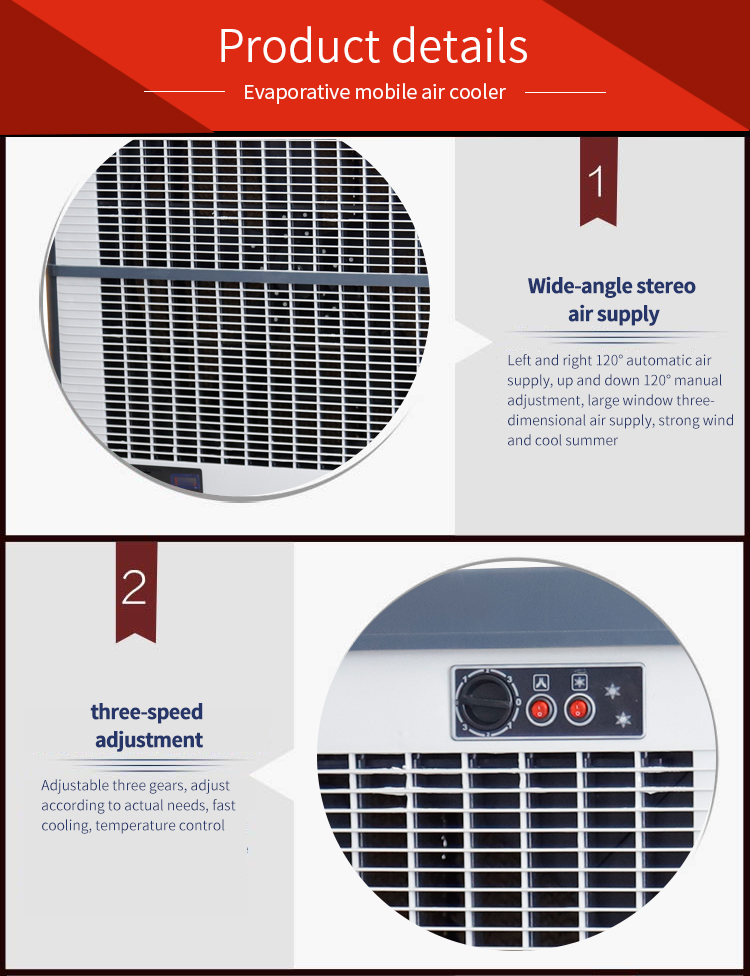 Product details

Evaporative mobile air cooler

1

Wide-angle stereo air supply

Left and right 120° automatic air supply, up and down 120° manual adjustment, large window three-dimensional air supply, strong wind and cool summer

2

three-speed adjustment

Adjustable three gears, adjust according to actual needs, fast cooling, temperature control