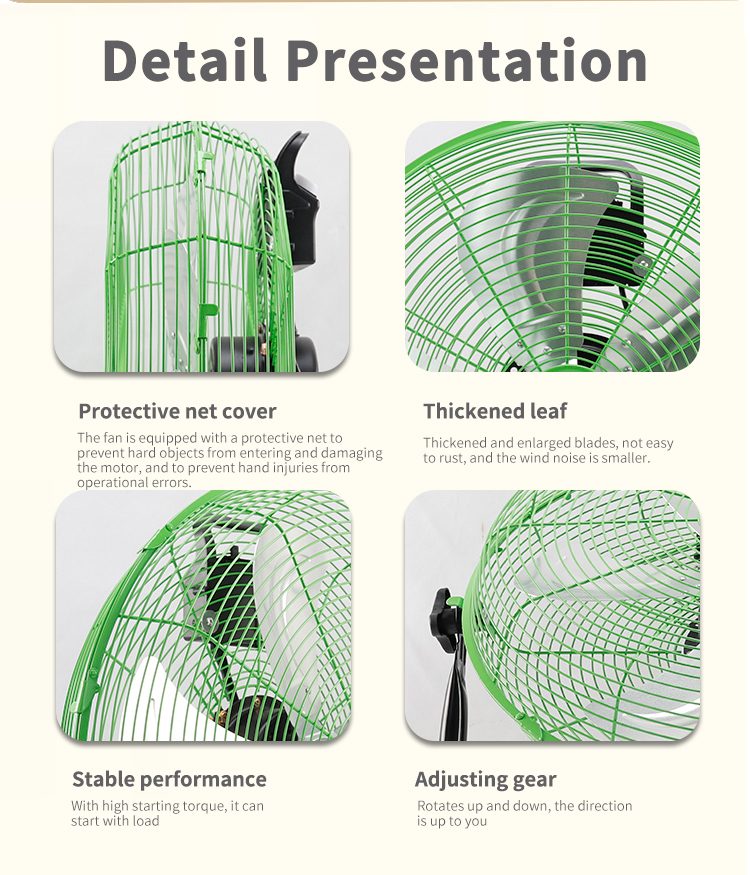 Detail Presentation

Protective net cover

The fan is equipped with a protective net to prevent hard objects from entering and damaging the motor, and to prevent hand injuries from operational errors.

Thickened leaf

Thickened and enlarged blades, not easy to rust, and the wind noise is smaller.

Stable performance

With high starting torque, it can start with load

Adjusting gear

Rotates up and down, the direction is up to you